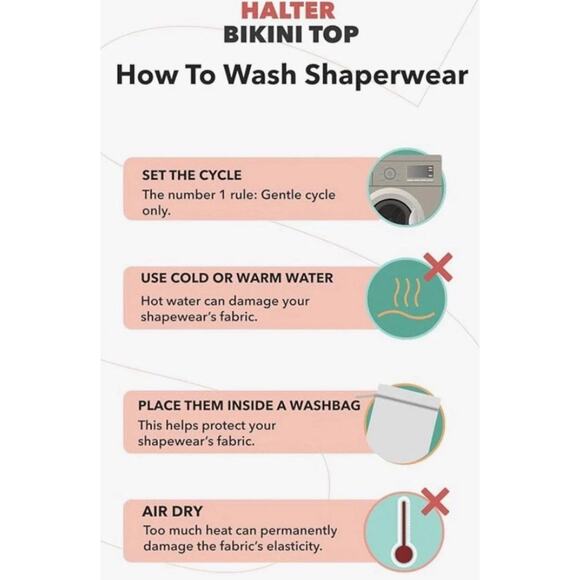 HALTER
BIKINI TOP

How To Wash Shaperwear

SET THE CYCLE
The number 1 rule: Gentle cycle only.

USE COLD OR WARM WATER
Hot water can damage your shapewear's fabric.

PLACE THEM INSIDE A WASHBAG
This helps protect your shapewear's fabric.

AIR DRY
Too much heat can permanently damage the fabric's elasticity.